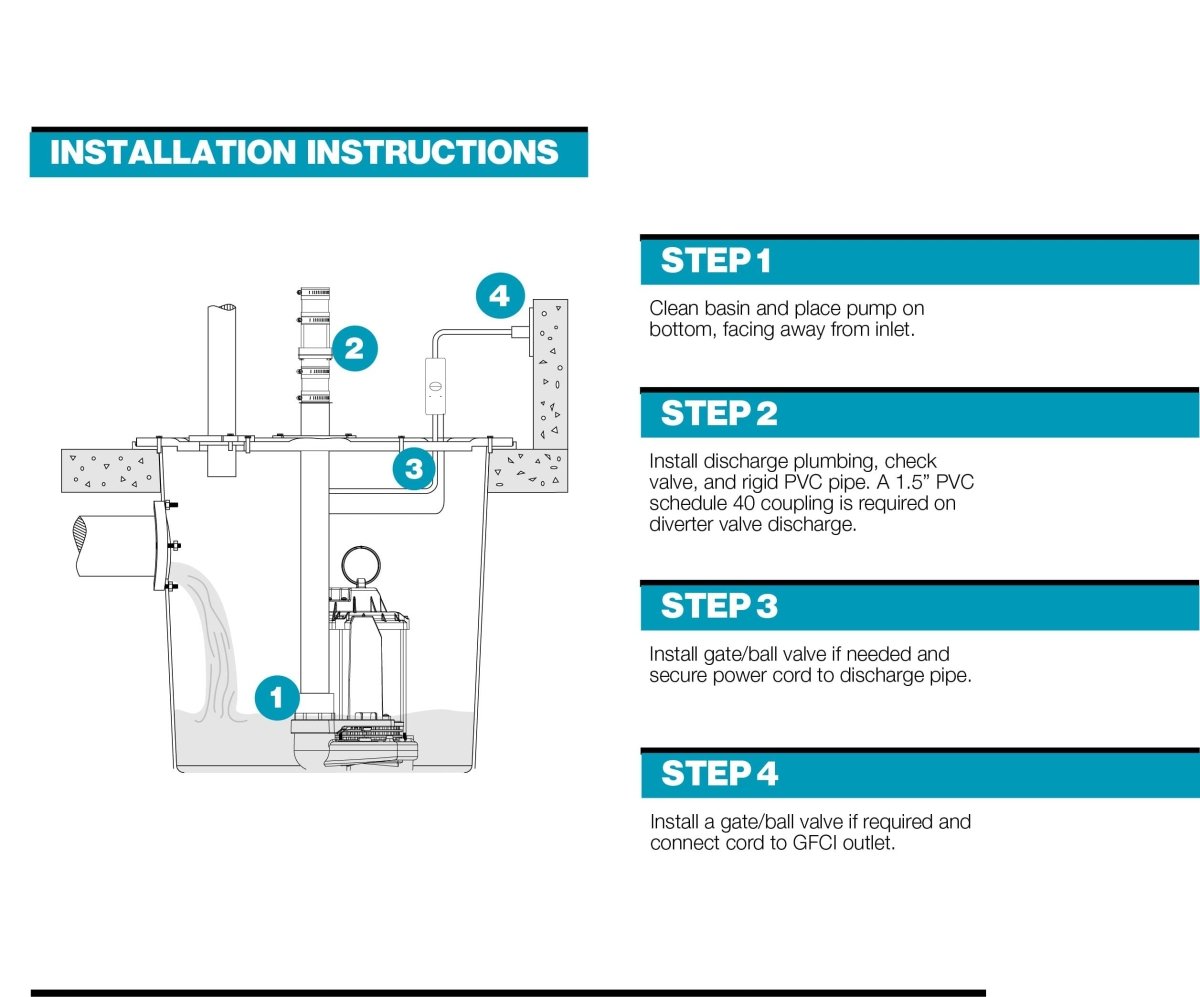 INSTALLATION INSTRUCTIONS

4

2

3

1

STEP 1

Clean basin and place pump on bottom, facing away from inlet.

STEP 2

Install discharge plumbing, check valve, and rigid PVC pipe. A 1.5" PVC schedule 40 coupling is required on diverter valve discharge.

STEP 3

Install gate/ball valve if needed and secure power cord to discharge pipe.

STEP 4

Install a gate/ball valve if required and connect cord to GFCI outlet.